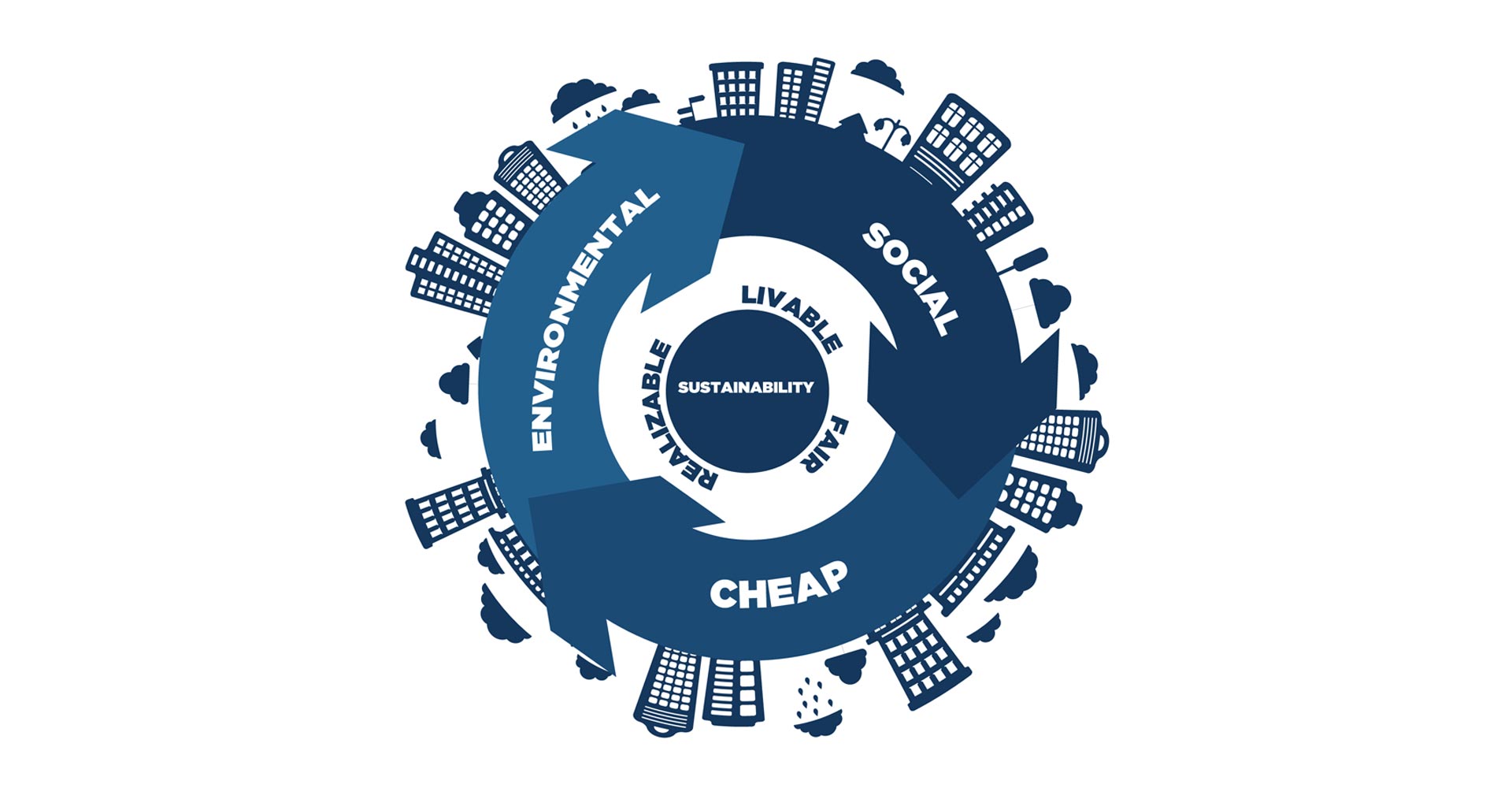 ENVIRONMENTAL

SOCIAL

CHEAP

LIVABLE

FAIR

REALIZABLE

SUSTAINABILITY